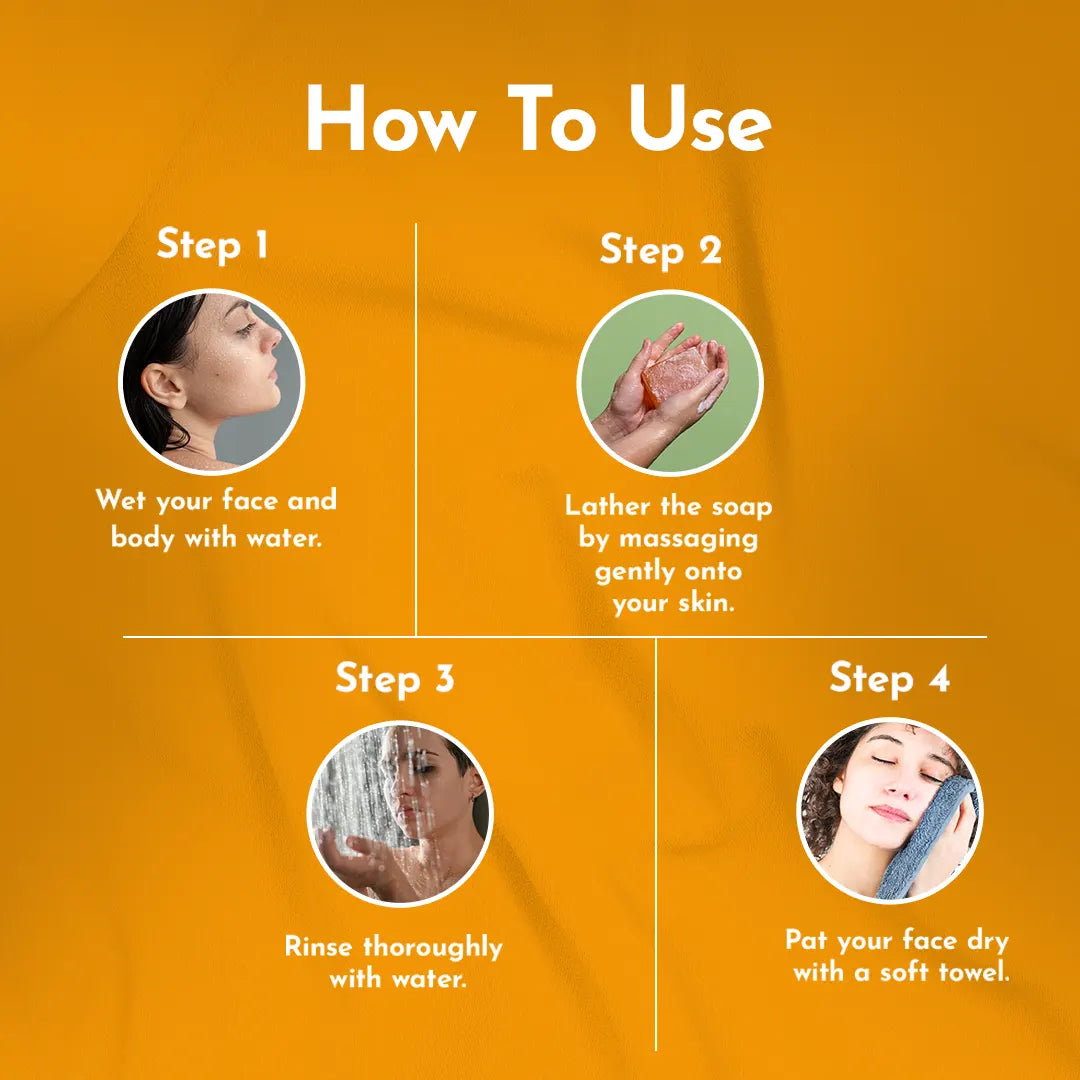 How To Use

Step 1

Wet your face and body with water.

Step 2

Lather the soap by massaging gently onto your skin.

Step 3

Rinse thoroughly with water.

Step 4

Pat your face dry with a soft towel.